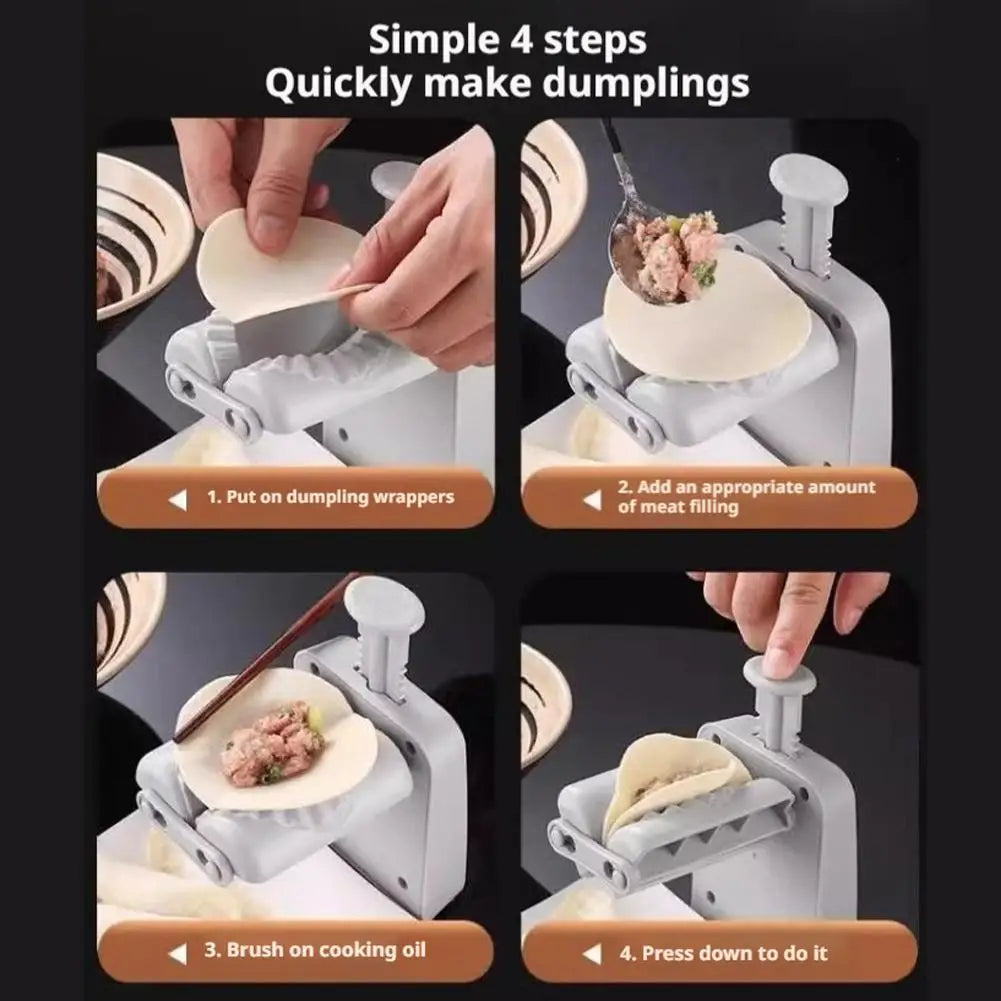 Simple 4 steps
Quickly make dumplings

1. Put on dumpling wrappers

2. Add an appropriate amount of meat filling

3. Brush on cooking oil

4. Press down to do it